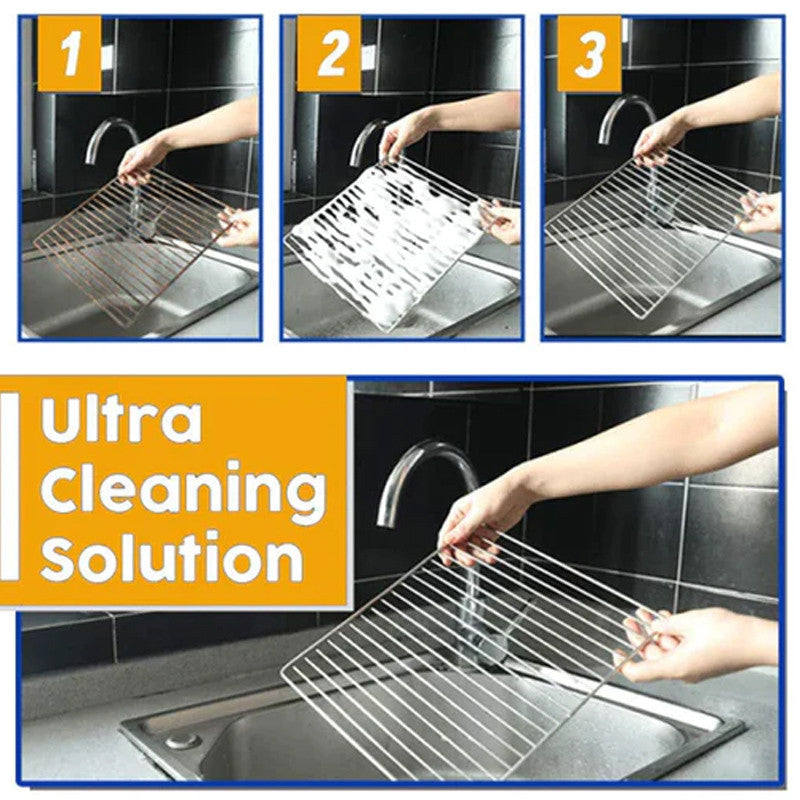 1

2

3

Ultra Cleaning Solution